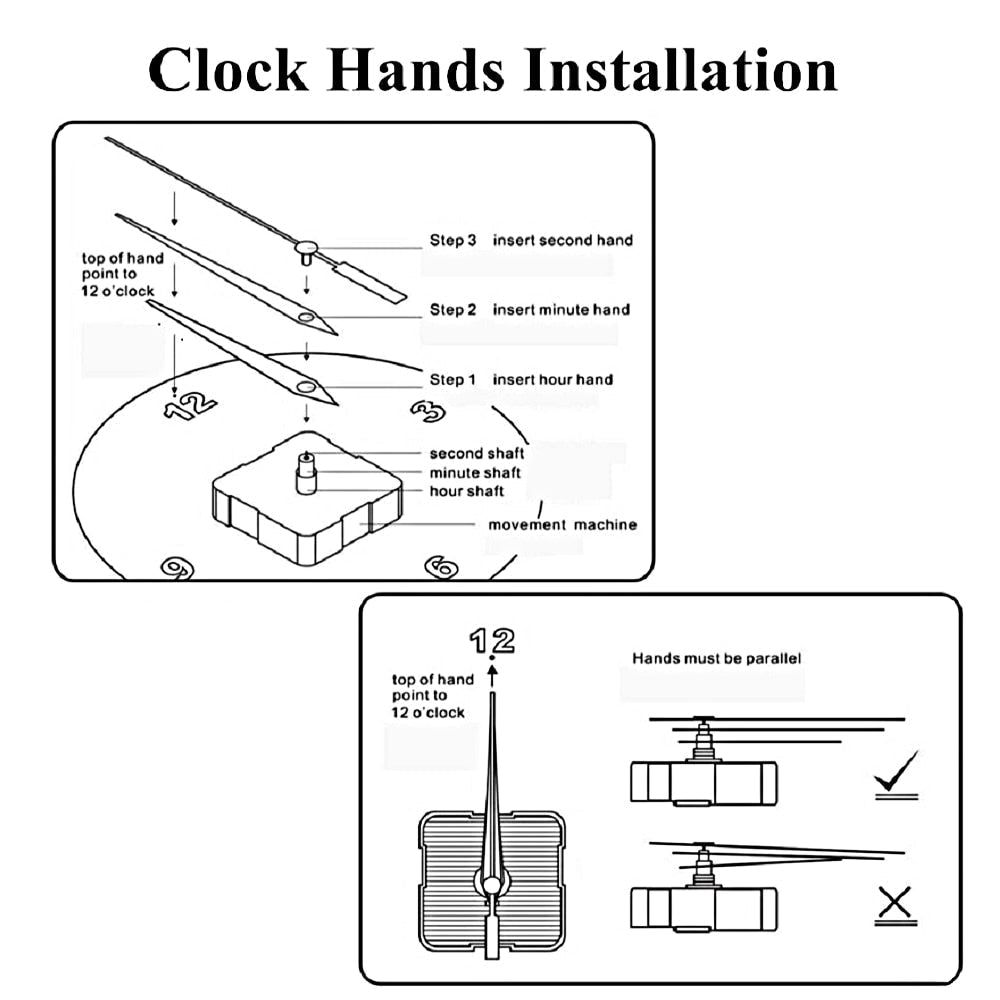 Clock Hands Installation

top of hand point to 12 o'clock

Step 3 insert second hand

Step 2 insert minute hand

Step 1 insert hour hand

12

3

second shaft
minute shaft
hour shaft

movement machine

9

6

12

top of hand point to 12 o'clock

Hands must be parallel