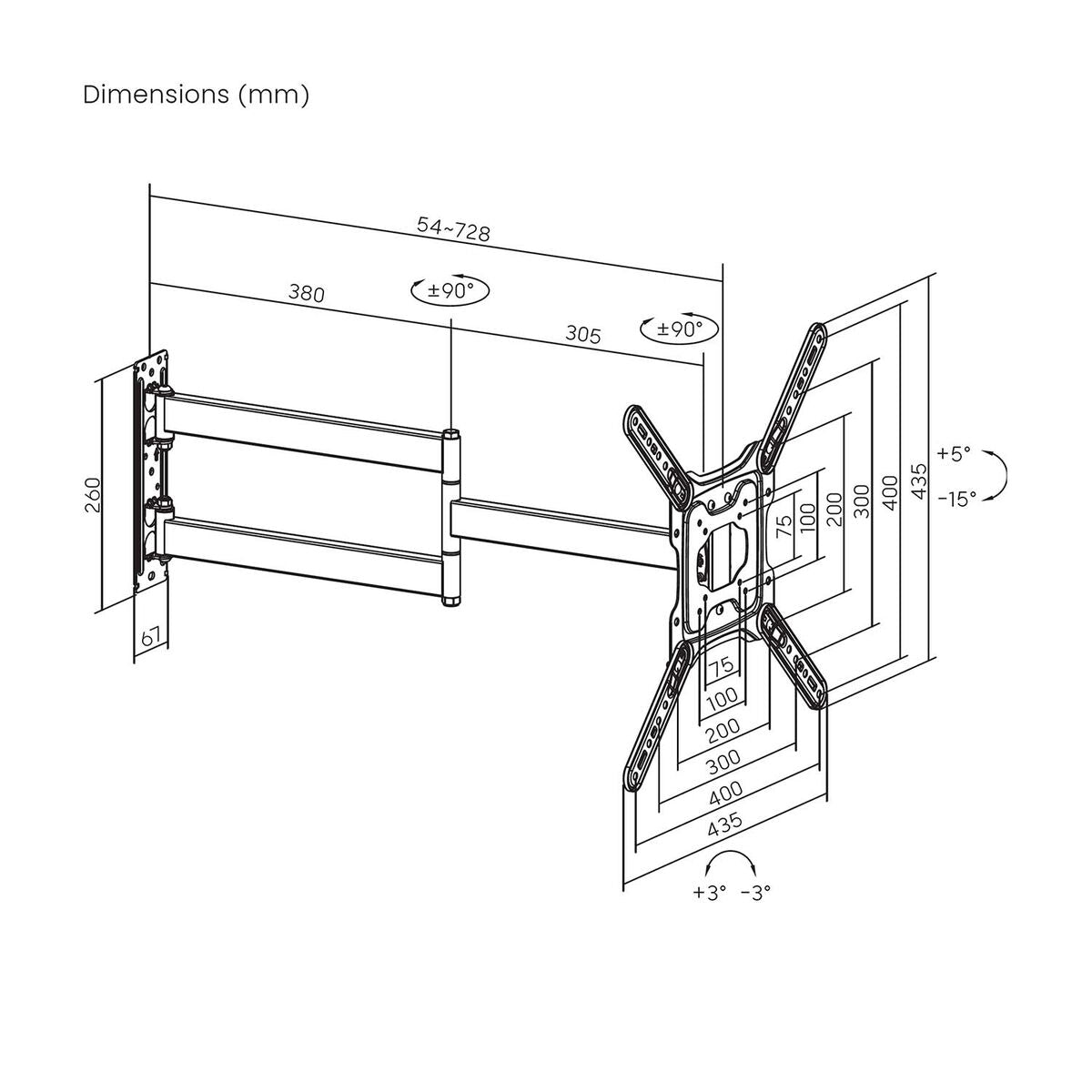 Dimensions (mm)

54~728

380

±90°

305

±90°

260

67

75

100

200

300

400

435

+5°

-15°

75

100

200

300

400

435

+3° -3°